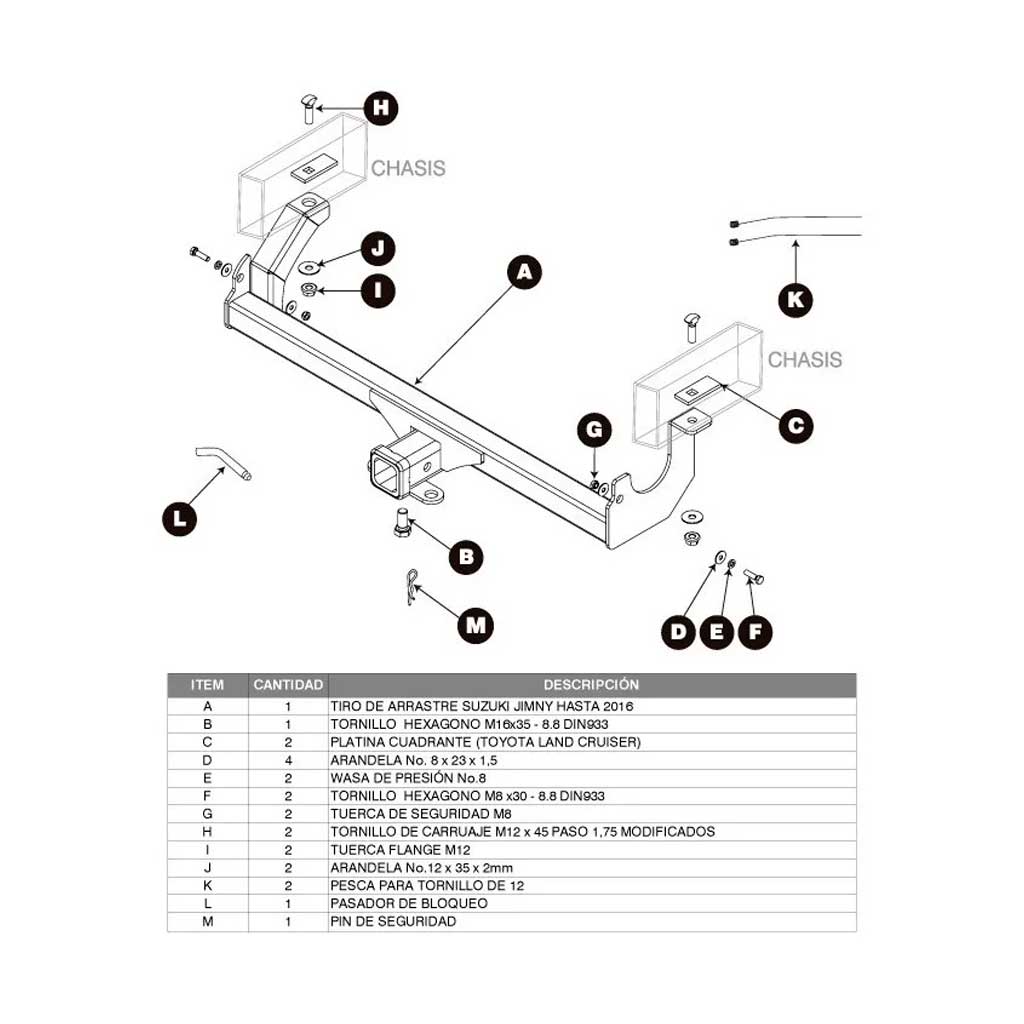 H

CHASIS

J

I

A

K

CHASIS

C

G

L

B

M

D E F

| ITEM | CANTIDAD | DESCRIPCIÓN |
|---|---|---|
| A | 1 | TIRO DE ARRASTRE SUZUKI JIMNY HASTA 2016 |
| B | 1 | TORNILLO HEXAGONO M16x35 - 8.8 DIN933 |
| C | 2 | PLATINA CUADRANTE (TOYOTA LAND CRUISER) |
| D | 4 | ARANDELA No. 8 x 23 x 1,5 |
| E | 2 | WASA DE PRESIÓN No.8 |
| F | 2 | TORNILLO HEXAGONO M8 x30 - 8.8 DIN933 |
| G | 2 | TUERCA DE SEGURIDAD M8 |
| H | 2 | TORNILLO DE CARRUAJE M12 x 45 PASO 1,75 MODIFICADOS |
| I | 2 | TUERCA FLANGE M12 |
| J | 2 | ARANDELA No.12 x 35 x 2mm |
| K | 2 | PESCA PARA TORNILLO DE 12 |
| L | 1 | PASADOR DE BLOQUEO |
| M | 1 | PIN DE SEGURIDAD |